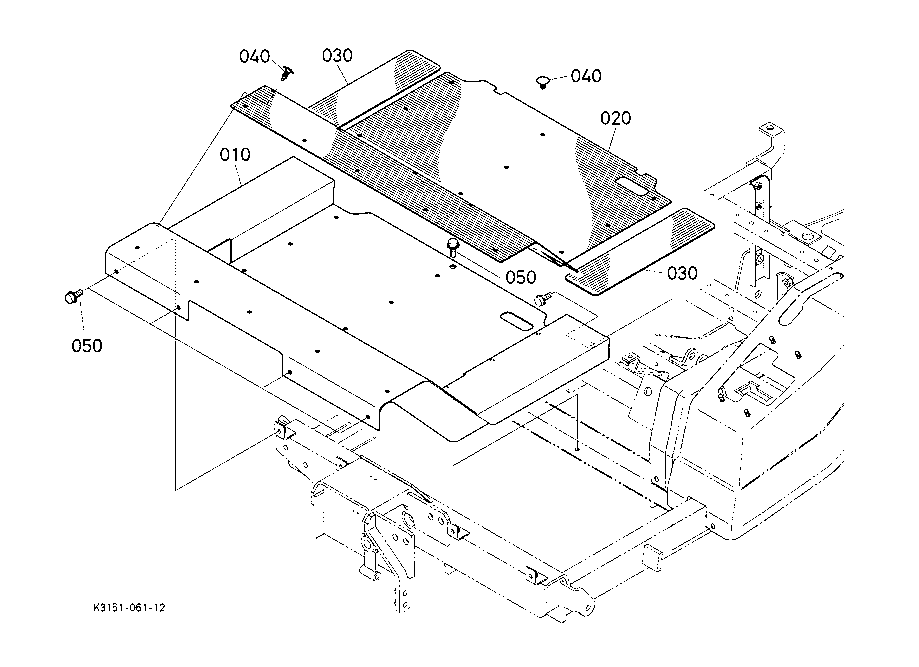 040
030
040
020
010
050
030
050
K3151-061-12